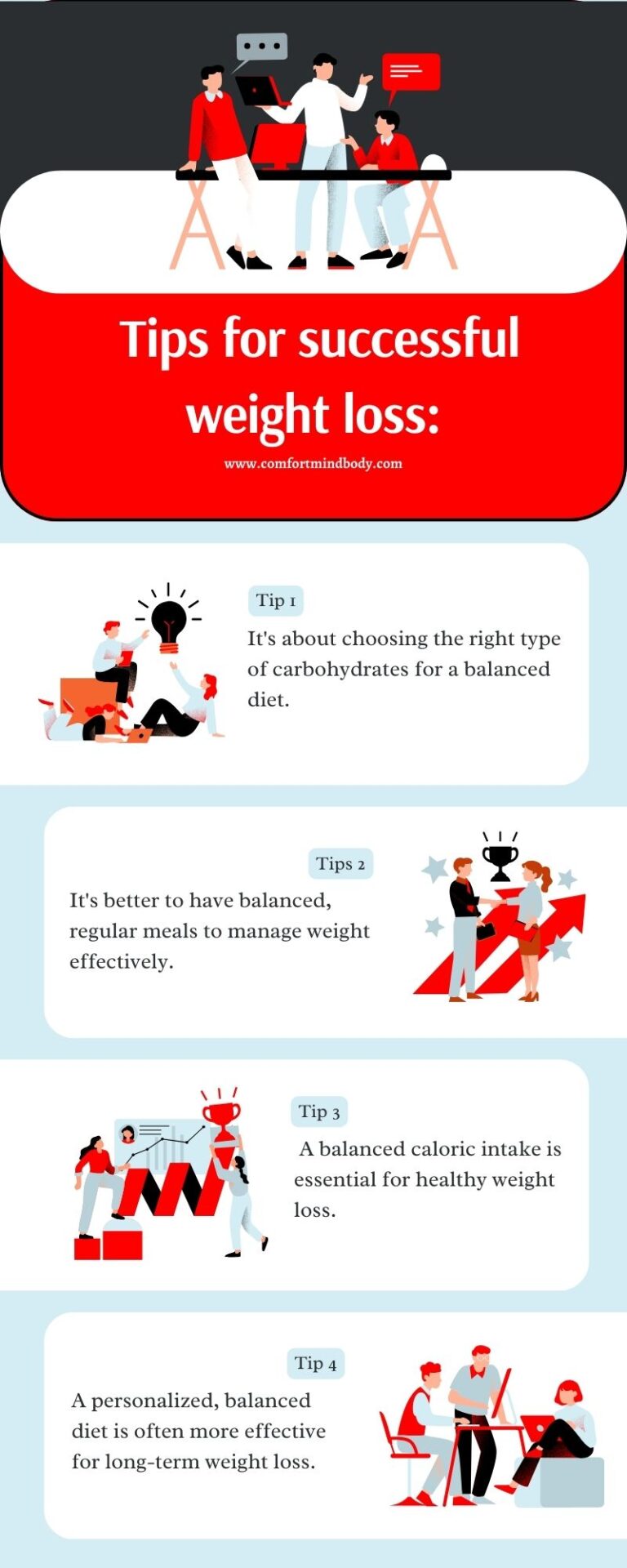 Tips for successful weight loss:

www.comfortmindbody.com

Tip 1

It's about choosing the right type of carbohydrates for a balanced diet.

Tips 2

It's better to have balanced, regular meals to manage weight effectively.

Tip 3

A balanced caloric intake is essential for healthy weight loss.

Tip 4

A personalized, balanced diet is often more effective for long-term weight loss.