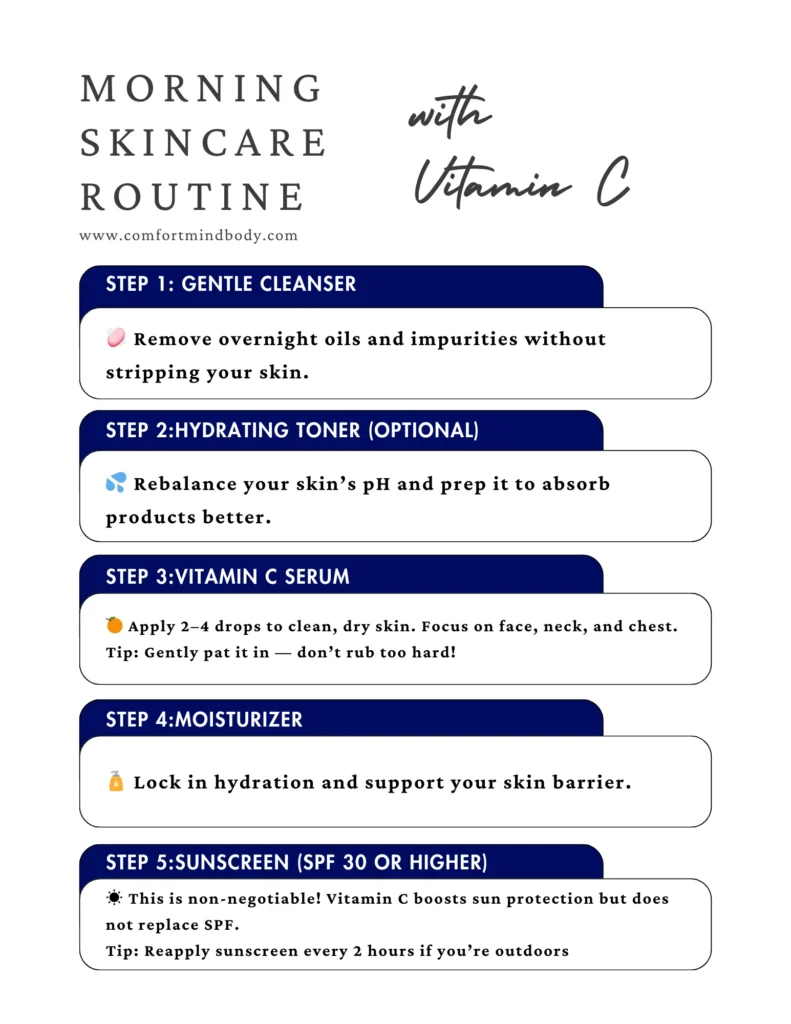 MORNING SKINCARE ROUTINE

with Vitamin C

www.comfortmindbody.com

STEP 1: GENTLE CLEANSER

🧼 Remove overnight oils and impurities without stripping your skin.

STEP 2:HYDRATING TONER (OPTIONAL)

💦 Rebalance your skin's pH and prep it to absorb products better.

STEP 3:VITAMIN C SERUM

🍊 Apply 2–4 drops to clean, dry skin. Focus on face, neck, and chest.
Tip: Gently pat it in — don't rub too hard!

STEP 4:MOISTURIZER

🧴 Lock in hydration and support your skin barrier.

STEP 5:SUNSCREEN (SPF 30 OR HIGHER)

☀ This is non-negotiable! Vitamin C boosts sun protection but does not replace SPF.
Tip: Reapply sunscreen every 2 hours if you're outdoors